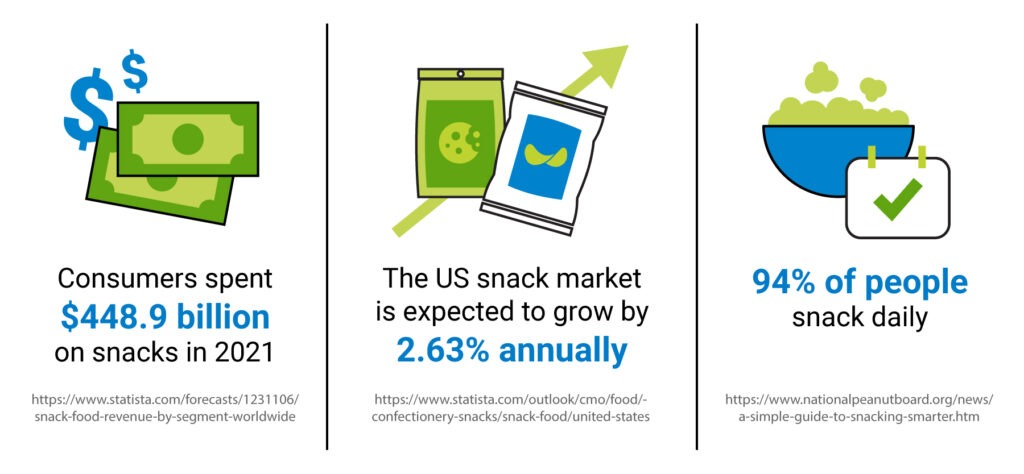 $ $

Consumers spent $448.9 billion on snacks in 2021

https://www.statista.com/forecasts/1231106/snack-food-revenue-by-segment-worldwide

The US snack market is expected to grow by 2.63% annually

https://www.statista.com/outlook/cmo/food/-confectionery-snacks/snack-food/united-states

94% of people snack daily

https://www.nationalpeanutboard.org/news/a-simple-guide-to-snacking-smarter.htm